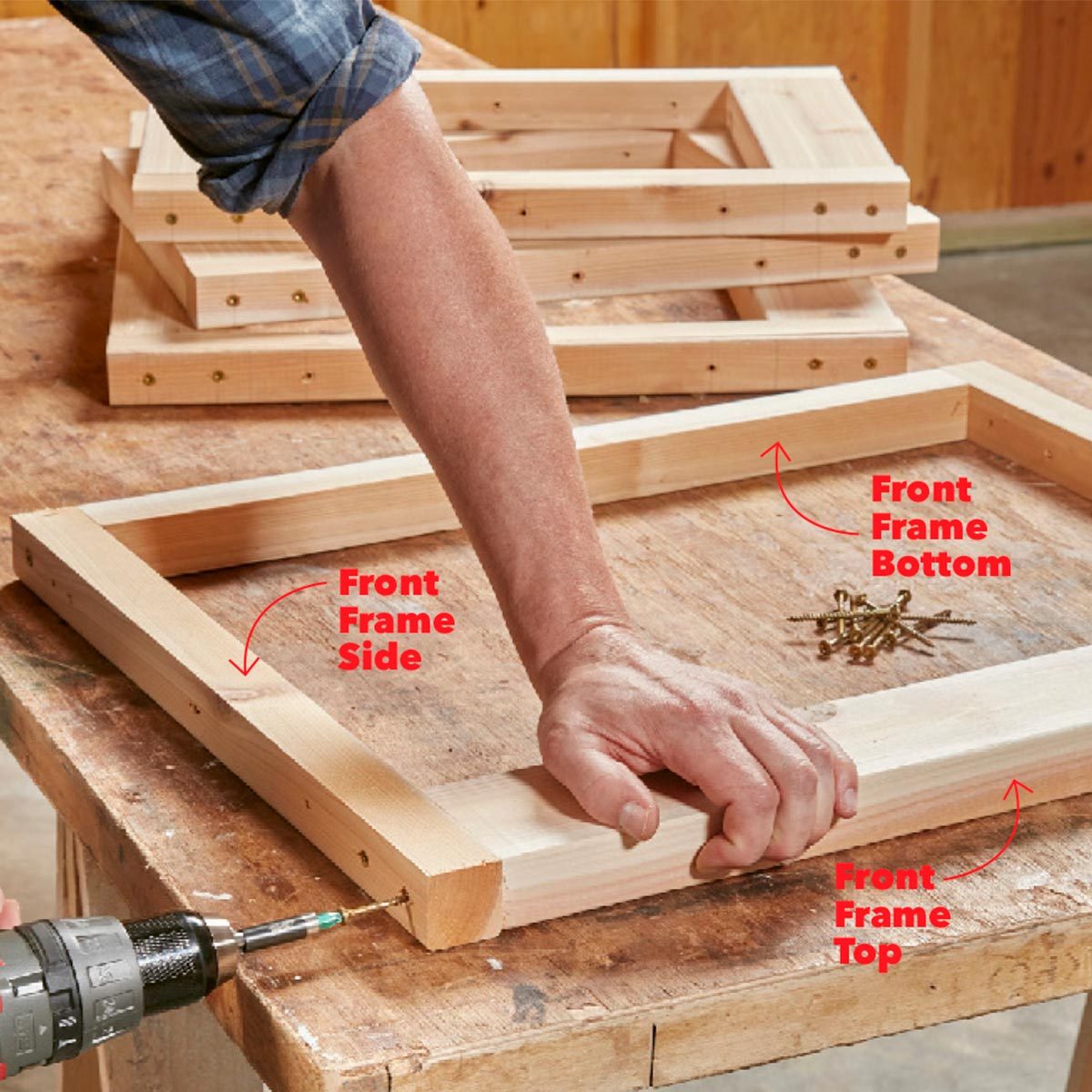 Front Frame Bottom

Front Frame Side

Front Frame Top